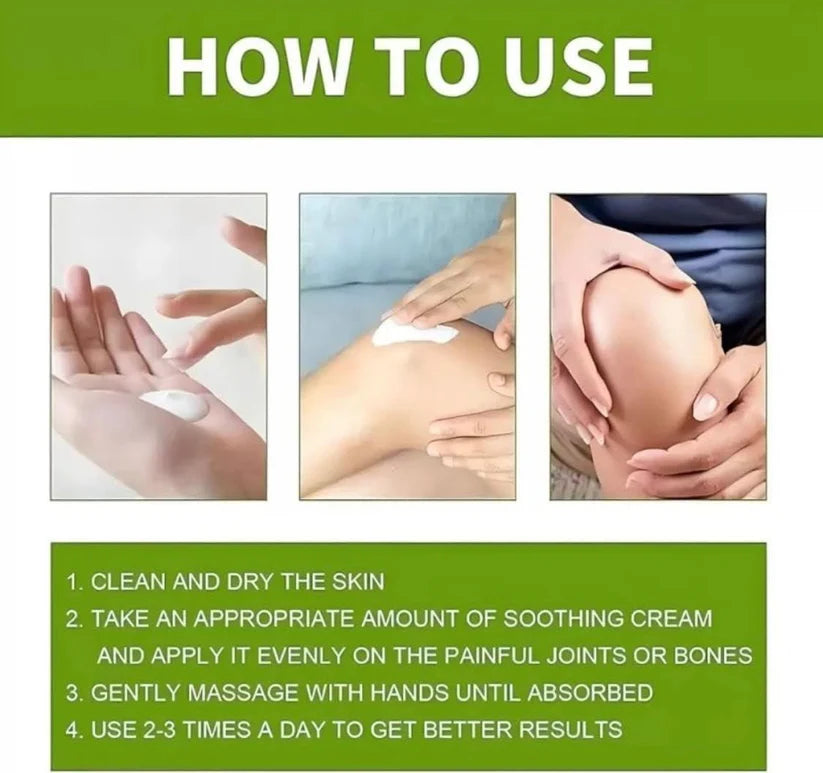 HOW TO USE

1. CLEAN AND DRY THE SKIN
2. TAKE AN APPROPRIATE AMOUNT OF SOOTHING CREAM AND APPLY IT EVENLY ON THE PAINFUL JOINTS OR BONES
3. GENTLY MASSAGE WITH HANDS UNTIL ABSORBED
4. USE 2-3 TIMES A DAY TO GET BETTER RESULTS